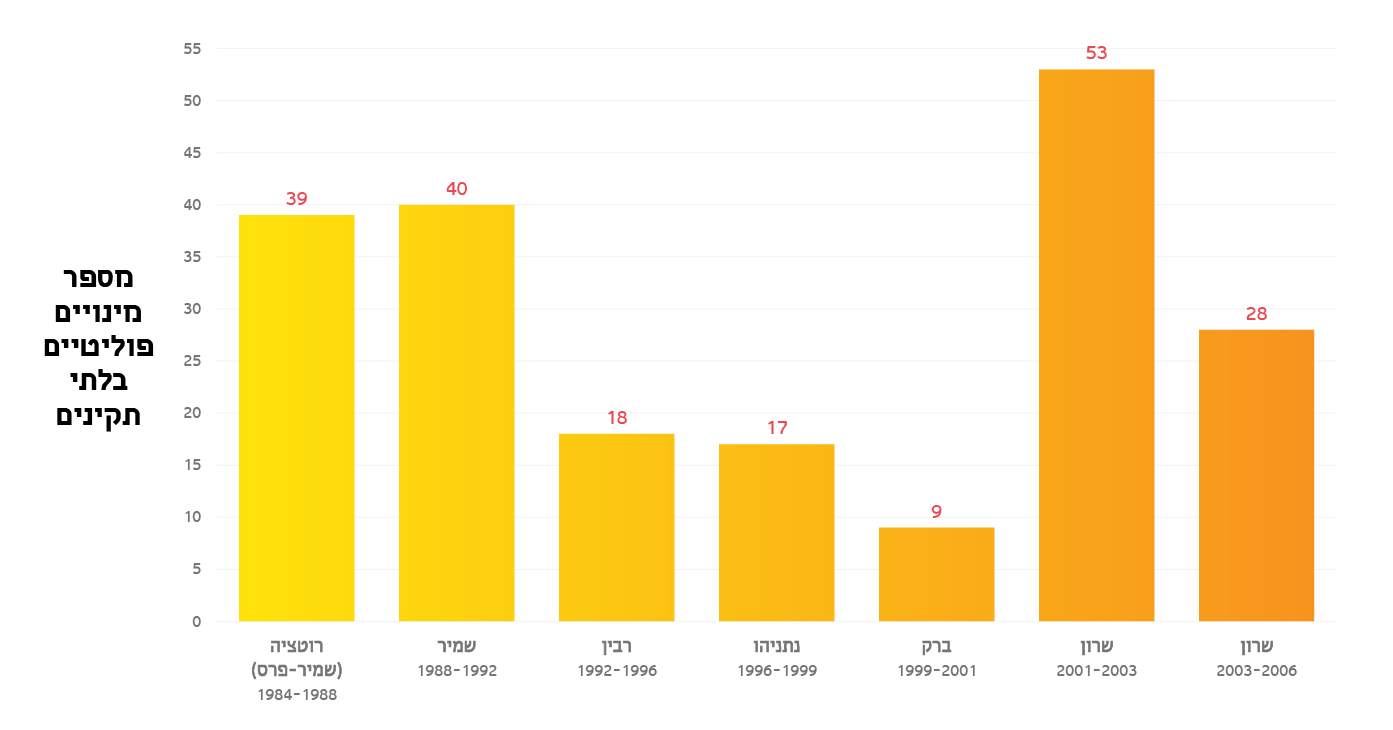 מספר מינויים פוליטיים בלתי תקינים

55
50
45
40
35
30
25
20
15
10
5
0

39
40
18
17
9
53
28

רוטציה (שמיר-פרס) 1984-1988
שמיר 1988-1992
רבין 1992-1996
נתניהו 1996-1999
ברק 1999-2001
שרון 2001-2003
שרון 2003-2006